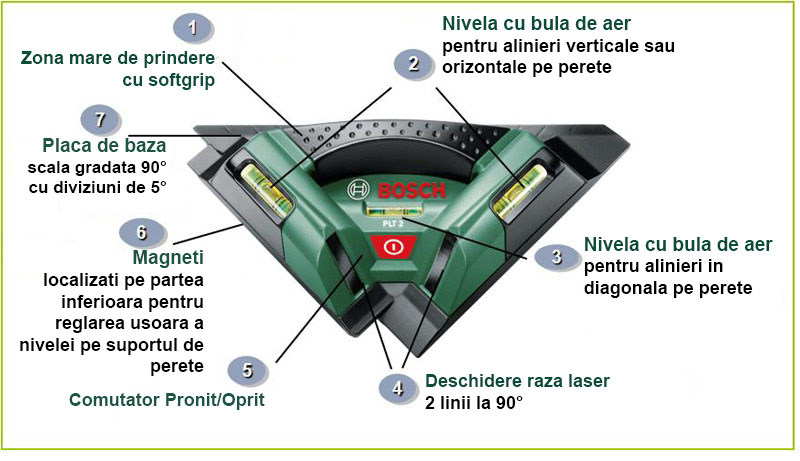 1
Zona mare de prindere cu softgrip

2
Nivela cu bula de aer
pentru alinieri verticale sau orizontale pe perete

7
Placa de baza
scala gradata 90° cu diviziuni de 5°

BOSCH
PLT 2

6
Magneti
localizati pe partea inferioara pentru reglarea usoara a nivelei pe suportul de perete

3
Nivela cu bula de aer
pentru alinieri in diagonala pe perete

5
Comutator Pronit/Oprit

4
Deschidere raza laser
2 linii la 90°